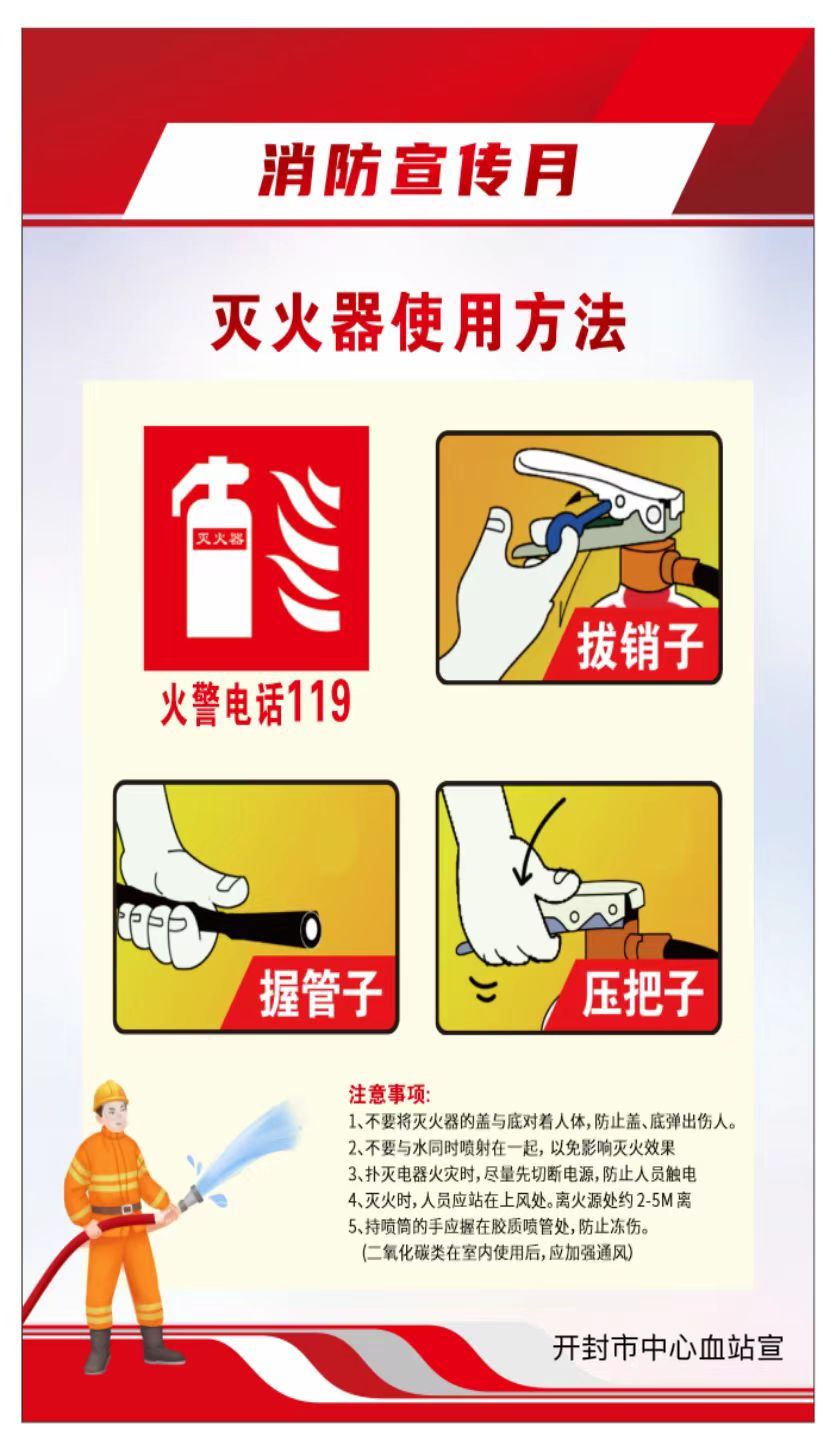 消防宣传月

灭火器使用方法

灭火器

火警电话119

拔销子

握管子

压把子

注意事项:
1、不要将灭火器的盖与底对着人体,防止盖、底弹出伤人。
2、不要与水同时喷射在一起,以免影响灭火效果
3、扑灭电器火灾时,尽量先切断电源,防止人员触电
4、灭火时,人员应站在上风处。离火源处约 2-5M 离
5、持喷筒的手应握在胶质喷管处,防止冻伤。
(二氧化碳类在室内使用后,应加强通风)

开封市中心血站宣